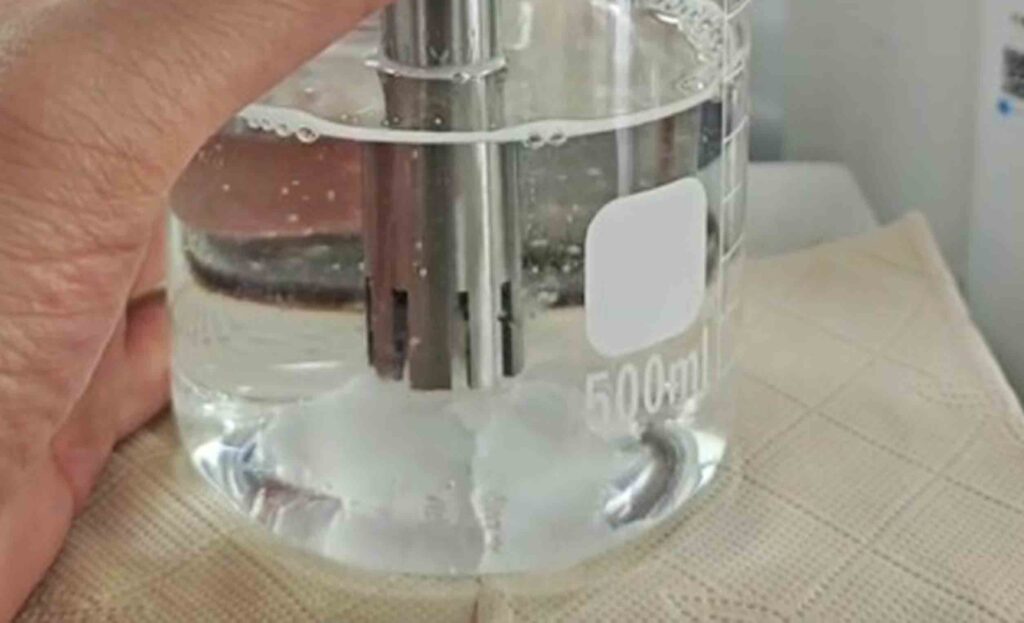 500ml